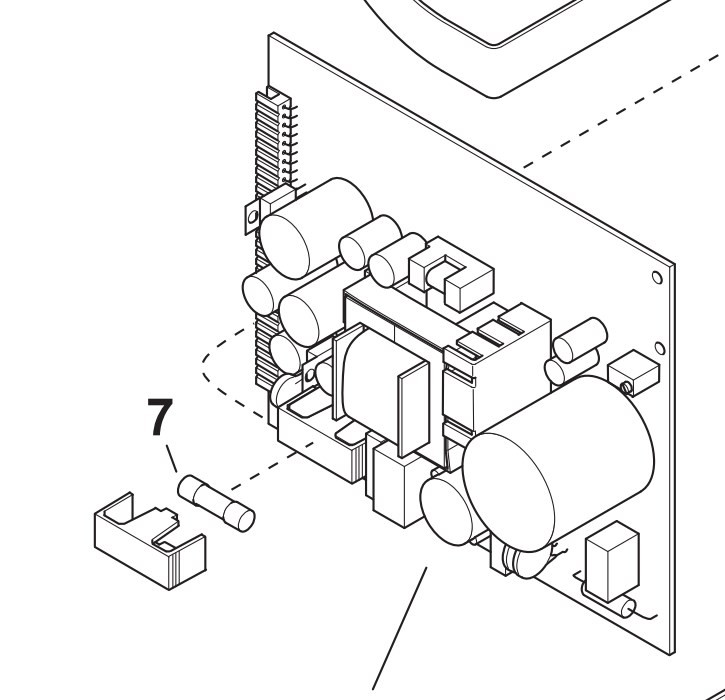 7